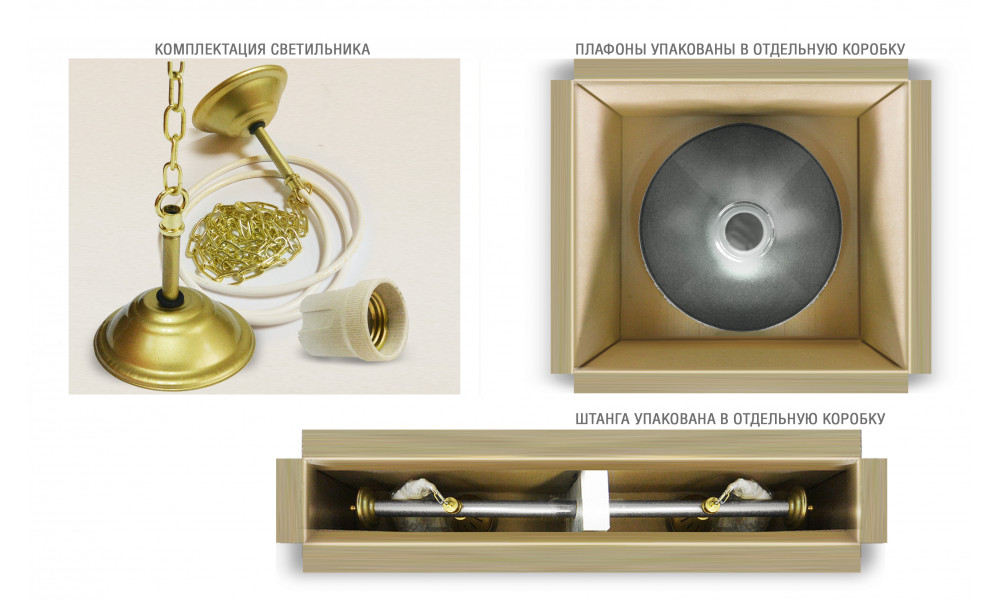 КОМПЛЕКТАЦИЯ СВЕТИЛЬНИКА

ПЛАФОНЫ УПАКОВАНЫ В ОТДЕЛЬНУЮ КОРОБКУ

ШТАНГА УПАКОВАНА В ОТДЕЛЬНУЮ КОРОБКУ